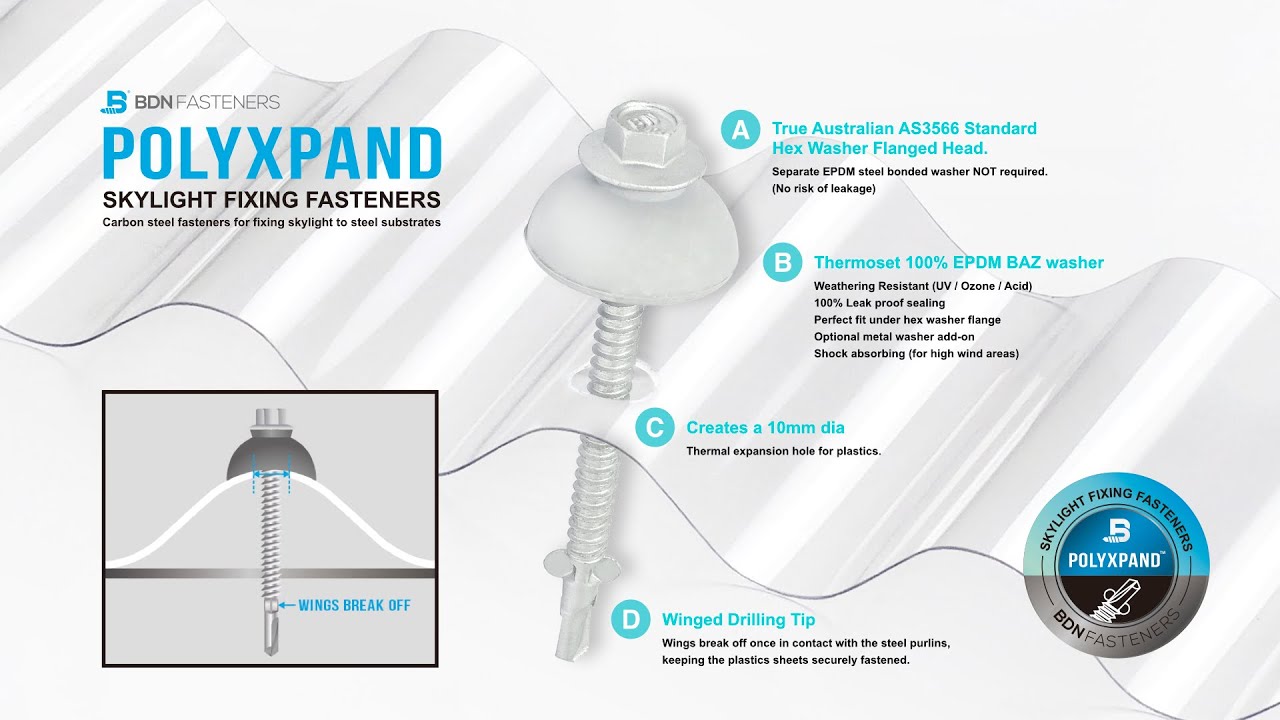 BDN FASTENERS

POLYXPAND

SKYLIGHT FIXING FASTENERS

Carbon steel fasteners for fixing skylight to steel substrates

WINGS BREAK OFF

A True Australian AS3566 Standard Hex Washer Flanged Head.

Separate EPDM steel bonded washer NOT required. (No risk of leakage)

B Thermoset 100% EPDM BAZ washer

Weathering Resistant (UV / Ozone / Acid)
100% Leak proof sealing
Perfect fit under hex washer flange
Optional metal washer add-on
Shock absorbing (for high wind areas)

C Creates a 10mm dia

Thermal expansion hole for plastics.

D Winged Drilling Tip

Wings break off once in contact with the steel purlins, keeping the plastics sheets securely fastened.

SKYLIGHT FIXING FASTENERS
POLYXPAND™
BDN FASTENERS